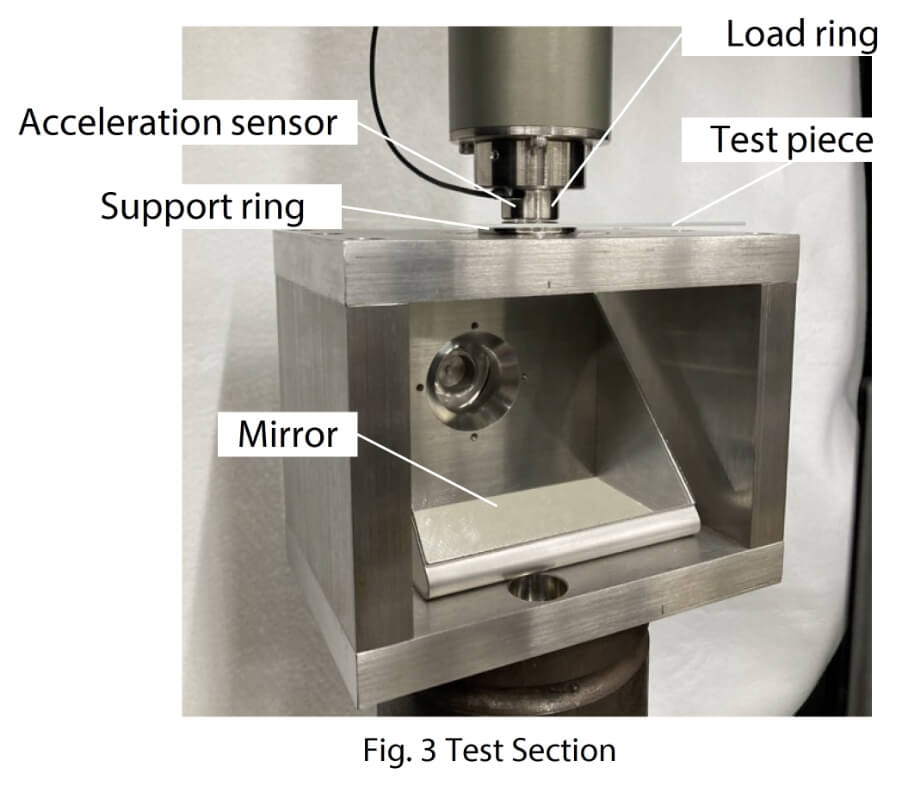 Load ring
Acceleration sensor
Test piece
Support ring
Mirror

Fig. 3 Test Section