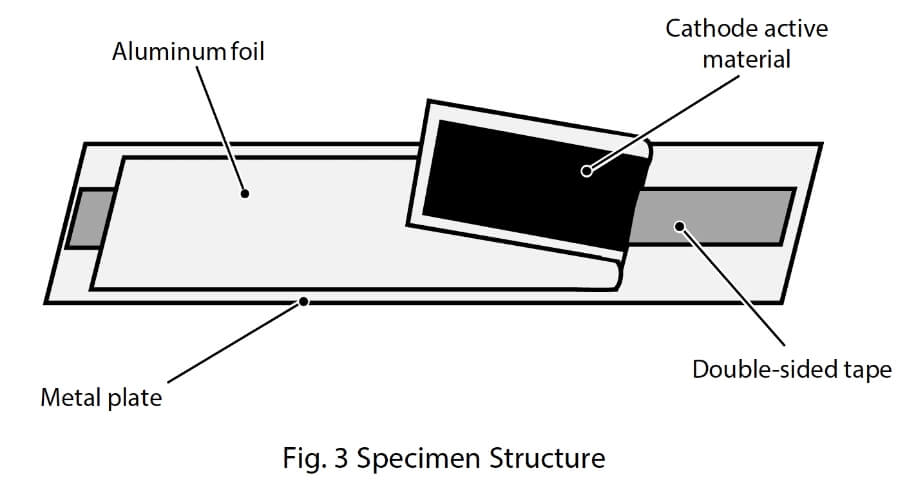 Aluminum foil

Cathode active material

Double-sided tape

Metal plate

Fig. 3 Specimen Structure