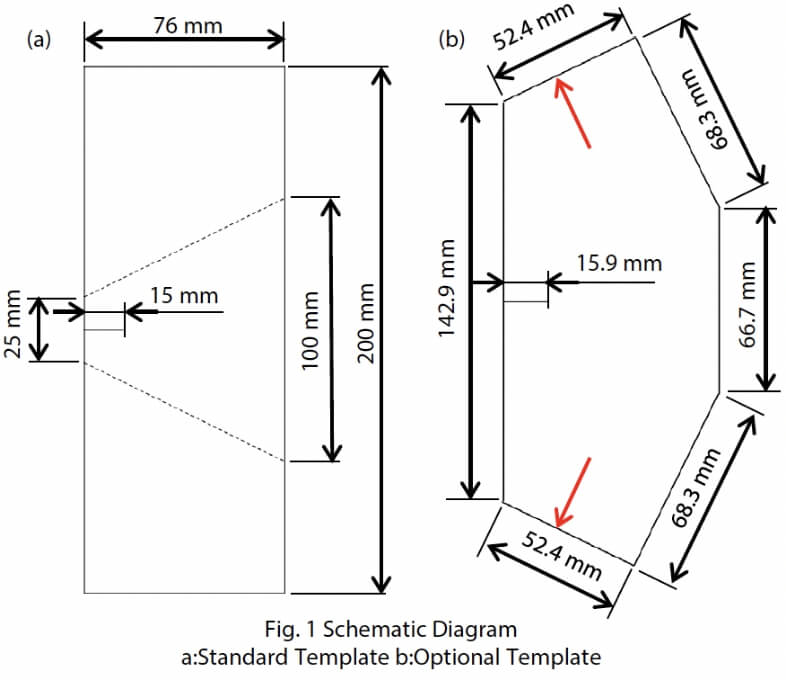 (a)

76 mm

25 mm

15 mm

100 mm

200 mm

(b)

52.4 mm

68.3 mm

142.9 mm

15.9 mm

66.7 mm

68.3 mm

52.4 mm

Fig. 1 Schematic Diagram
a:Standard Template b:Optional Template